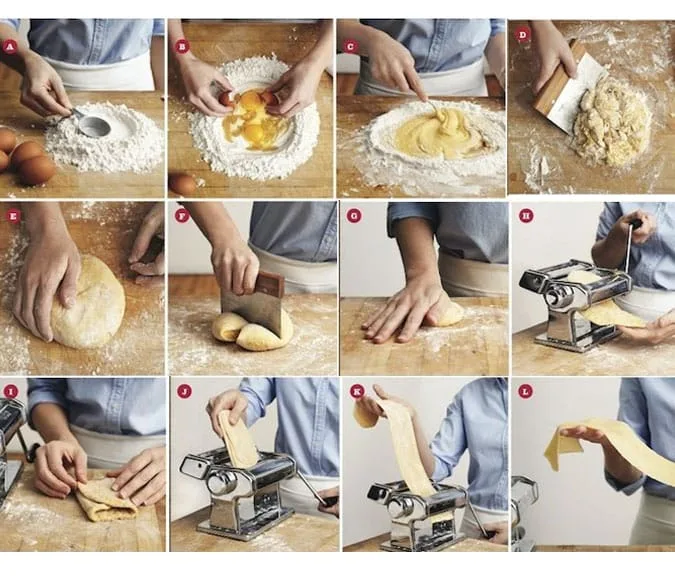 A

B

C

D

E

F

G

H

I

J

K

L